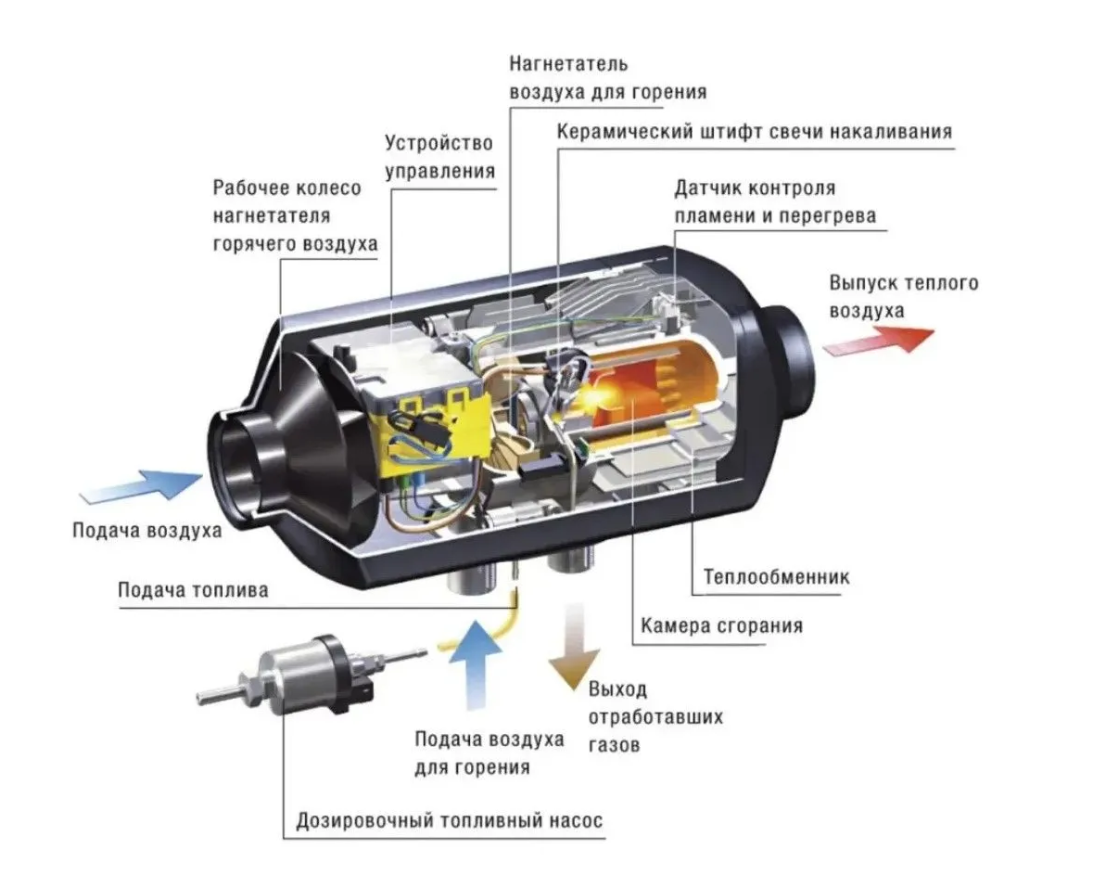 Нагнетатель воздуха для горения

Устройство управления

Керамический штифт свечи накаливания

Рабочее колесо нагнетателя горячего воздуха

Датчик контроля пламени и перегрева

Выпуск теплого воздуха

Подача воздуха

Подача топлива

Теплообменник

Камера сгорания

Выход отработавших газов

Подача воздуха для горения

Дозировочный топливный насос